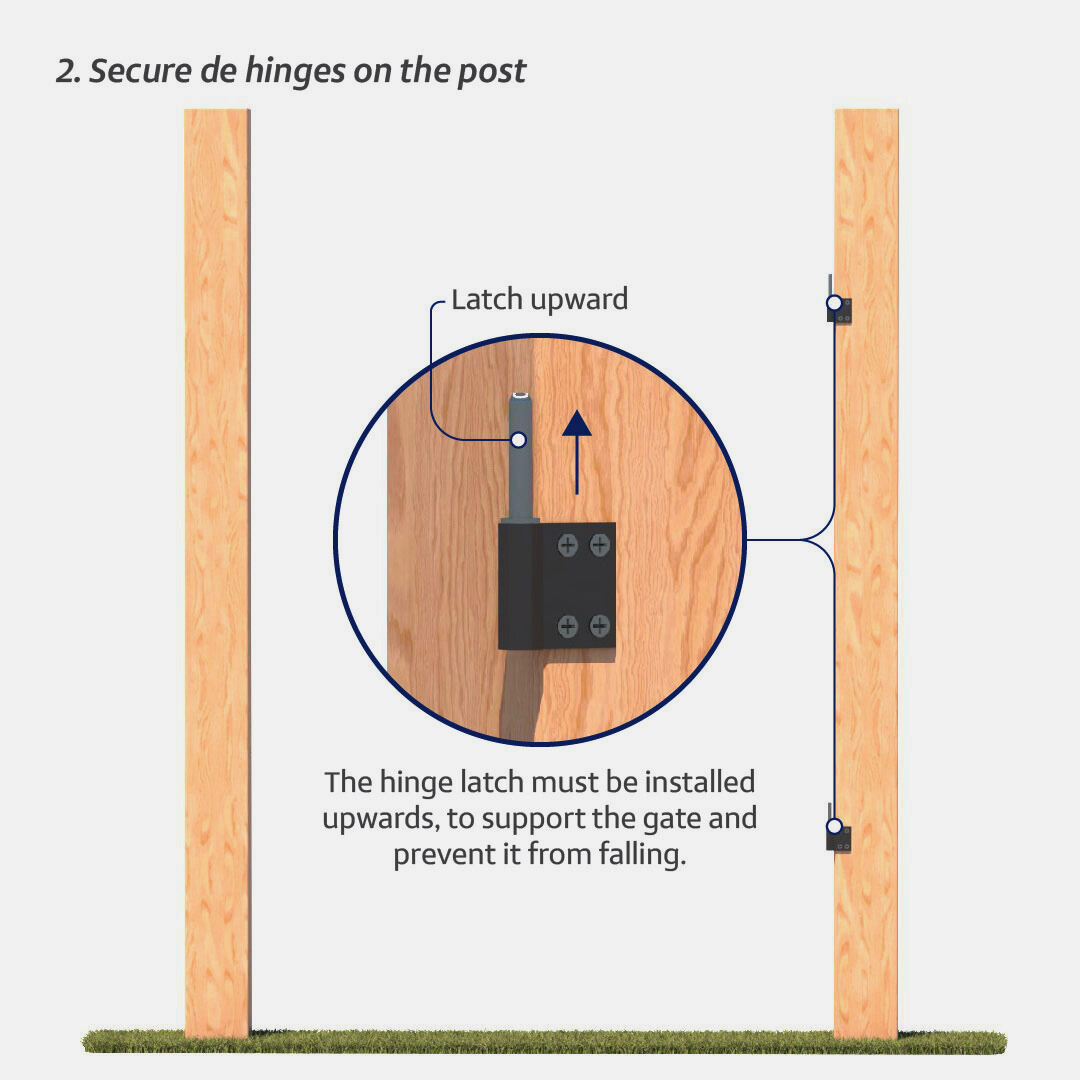 2. Secure de hinges on the post

Latch upward

The hinge latch must be installed upwards, to support the gate and prevent it from falling.